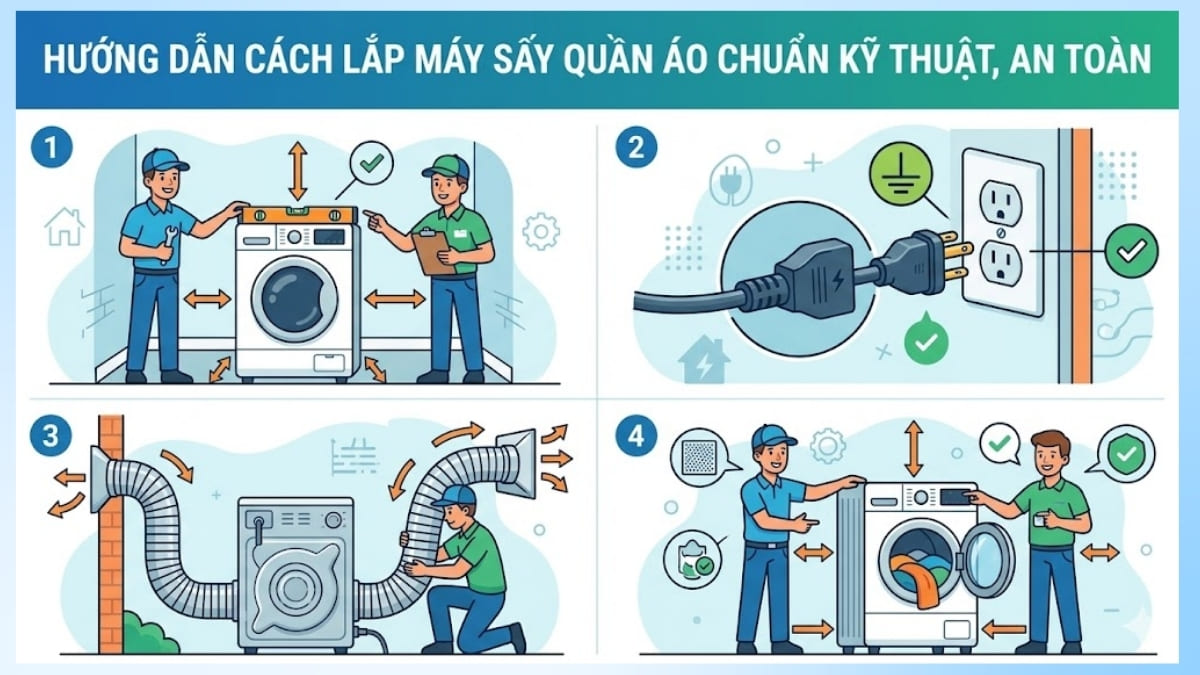 HƯỚNG DẪN CÁCH LẮP MÁY SẤY QUẦN ÁO CHUẨN KỸ THUẬT, AN TOÀN

1

2

3

4